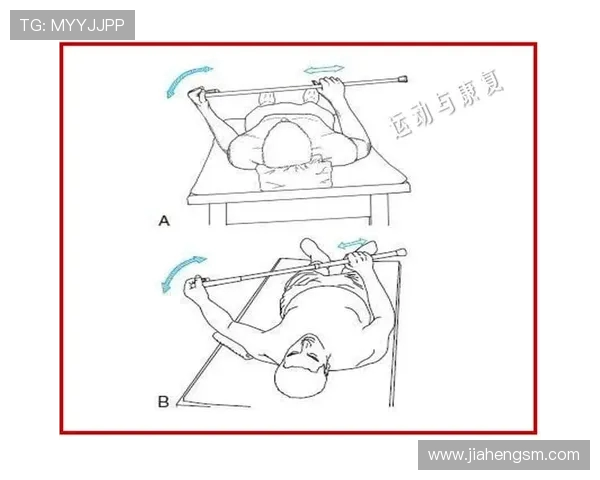 TG: MYYJJPP

运动与康复

A

B

www.jiahengsm.com